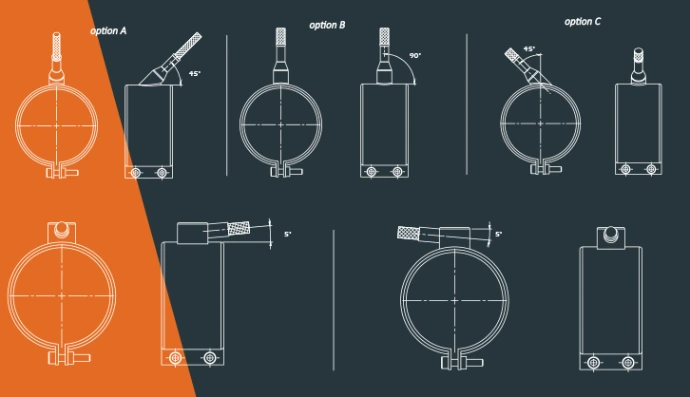 option A

45°

option B

90°

option C

45°

5°

5°